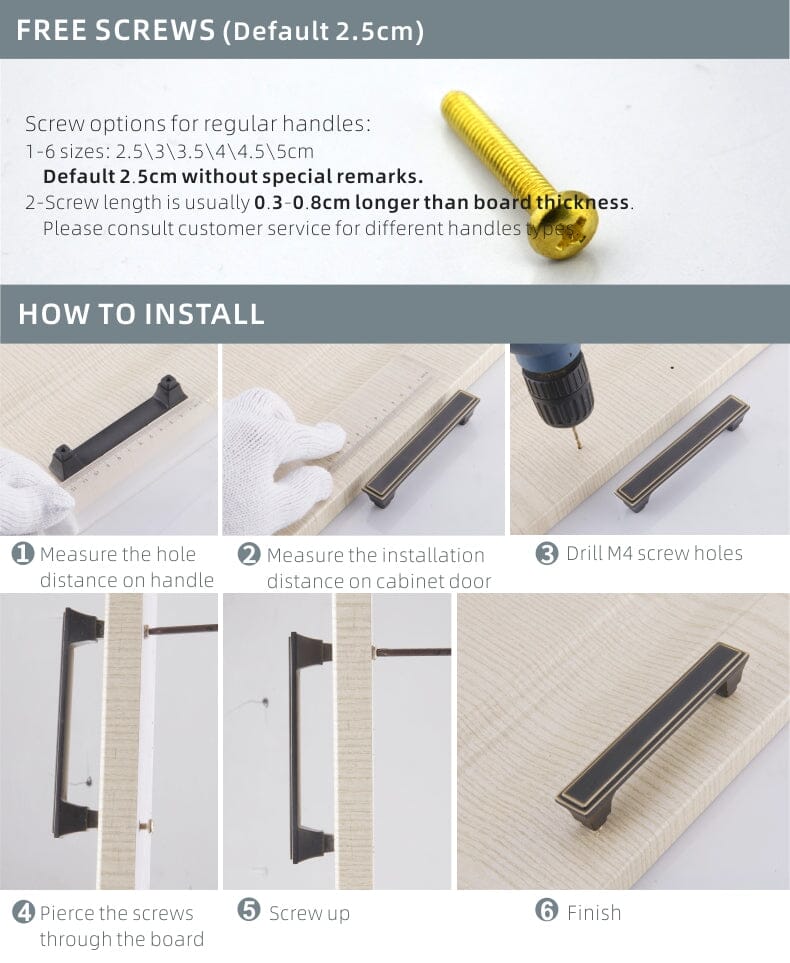 FREE SCREWS (Default 2.5cm)

Screw options for regular handles:
1-6 sizes: 2.5\3\3.5\4\4.5\5cm
Default 2.5cm without special remarks.
2-Screw length is usually 0.3-0.8cm longer than board thickness.
Please consult customer service for different handles types.

HOW TO INSTALL

1 Measure the hole distance on handle

2 Measure the installation distance on cabinet door

3 Drill M4 screw holes

4 Pierce the screws through the board

5 Screw up

6 Finish